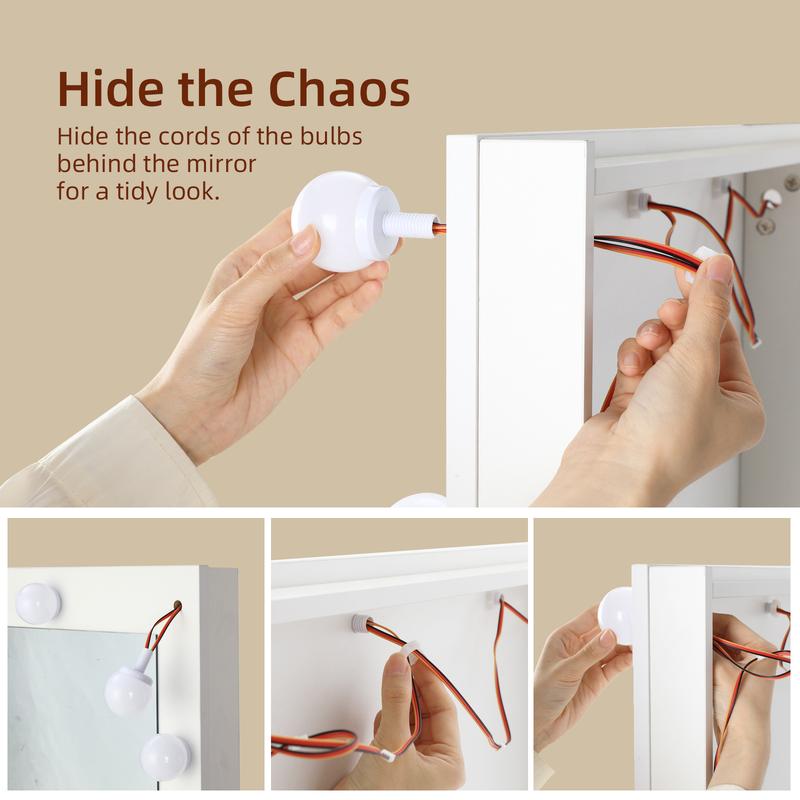 Hide the Chaos

Hide the cords of the bulbs behind the mirror for a tidy look.